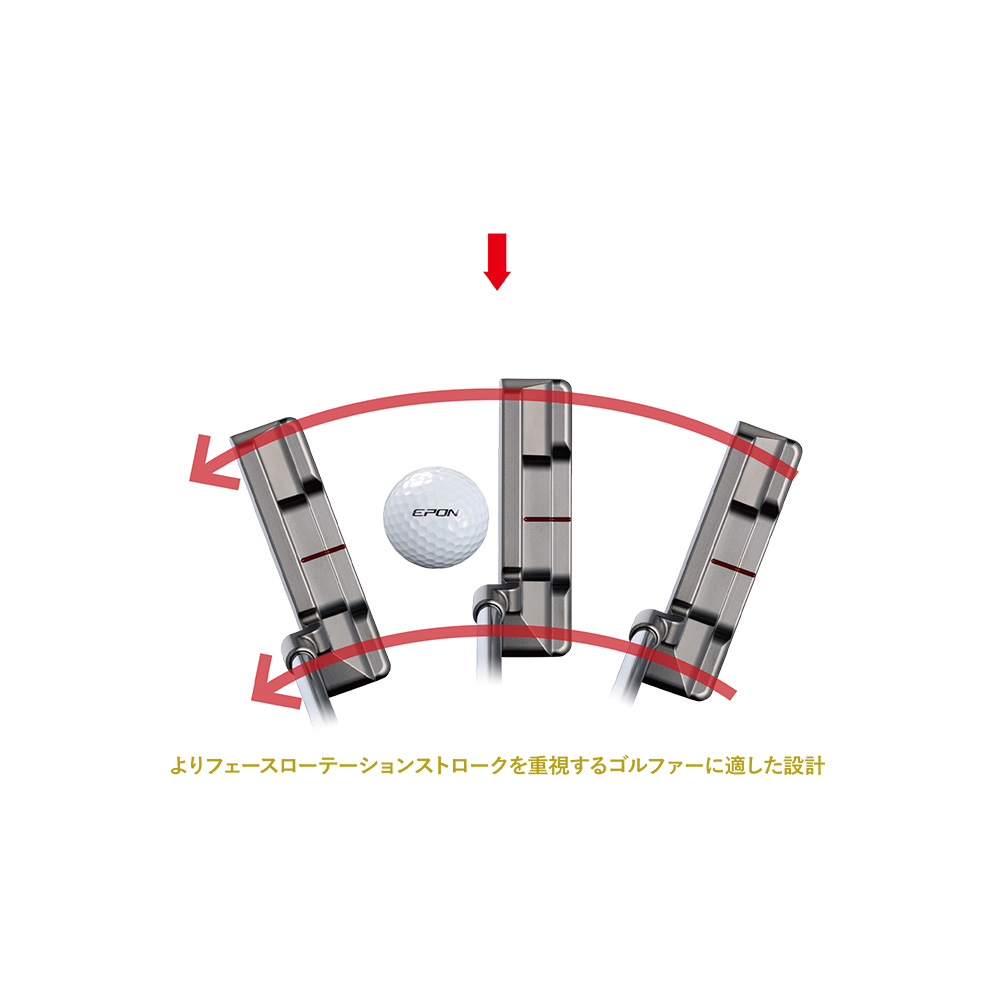 EPON

よりフェースローテーションストロークを重視するゴルファーに適した設計