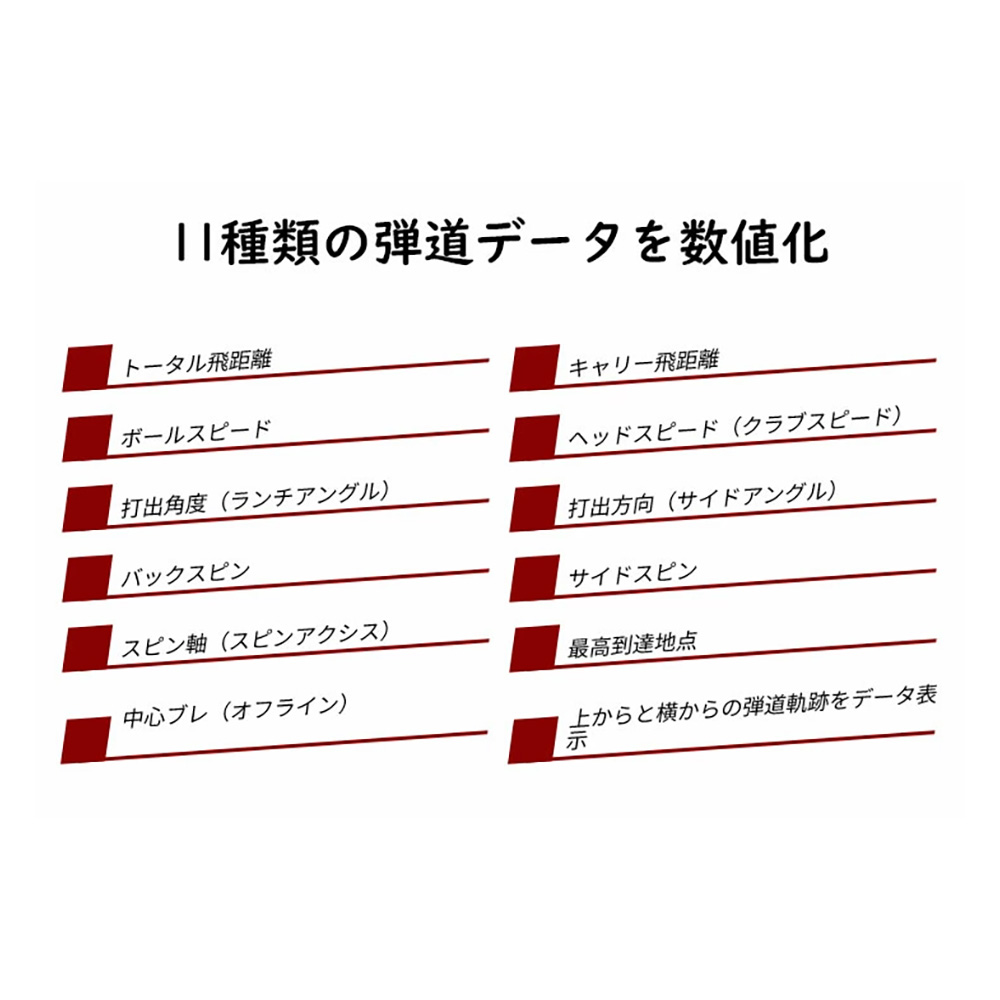 11種類の弾道データを数値化

トータル飛距離

ボールスピード

打出角度（ランチアングル）

バックスピン

スピン軸（スピンアクシス）

中心ブレ（オフライン）

キャリー飛距離

ヘッドスピード（クラブスピード）

打出方向（サイドアングル）

サイドスピン

最高到達地点

上からと横からの弾道軌跡をデータ表示